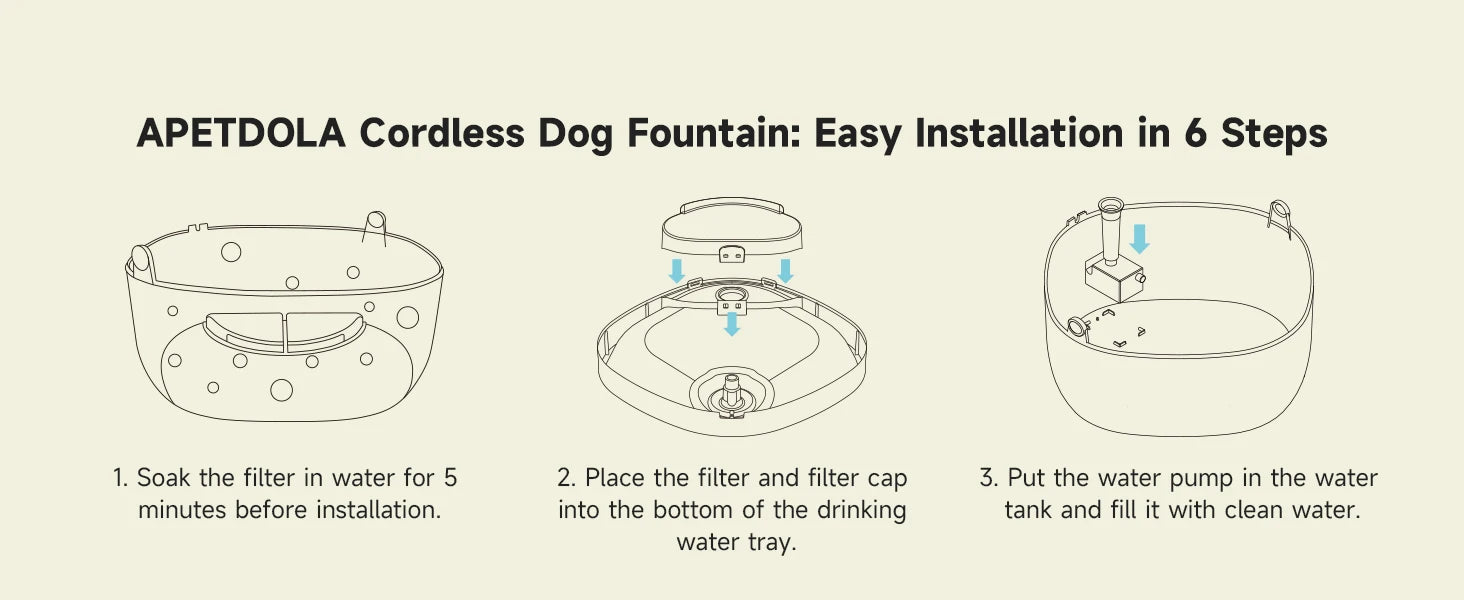 APETDOLA Cordless Dog Fountain: Easy Installation in 6 Steps

1. Soak the filter in water for 5 minutes before installation.

2. Place the filter and filter cap into the bottom of the drinking water tray.

3. Put the water pump in the water tank and fill it with clean water.