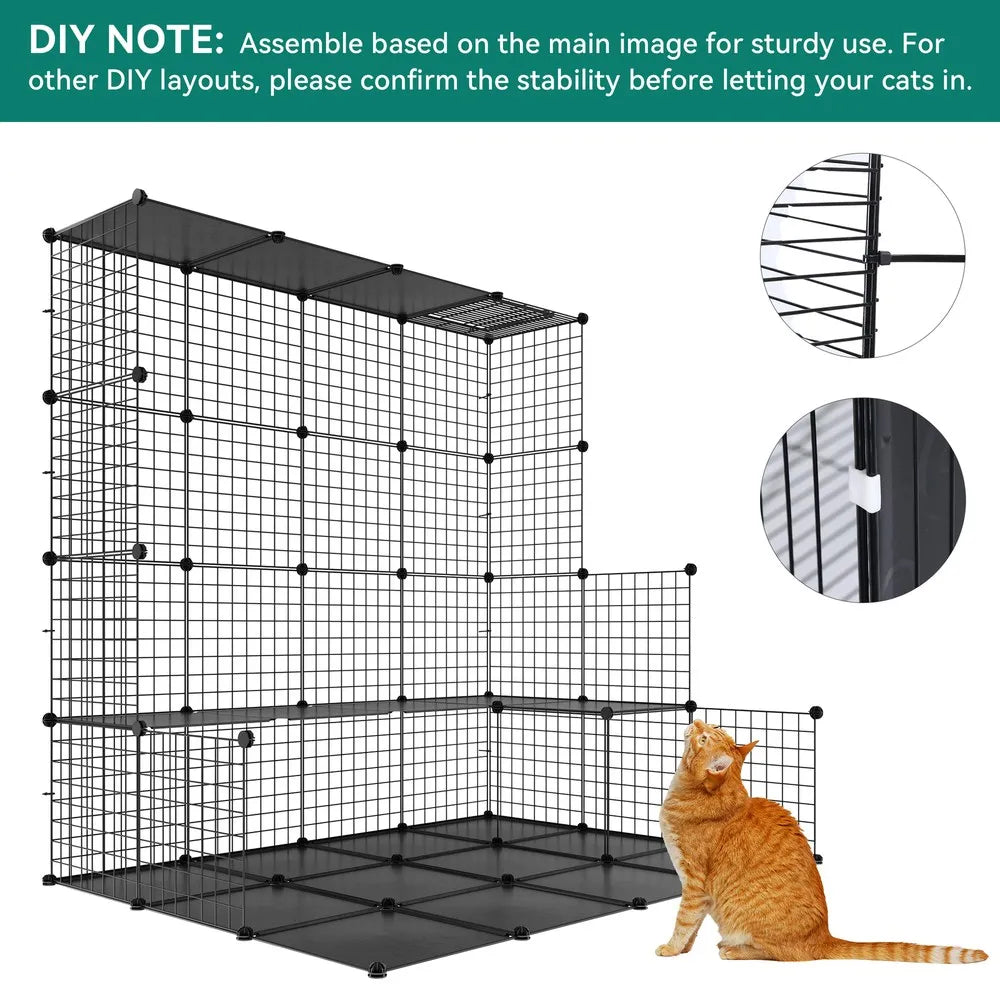 DIY NOTE: Assemble based on the main image for sturdy use. For other DIY layouts, please confirm the stability before letting your cats in.