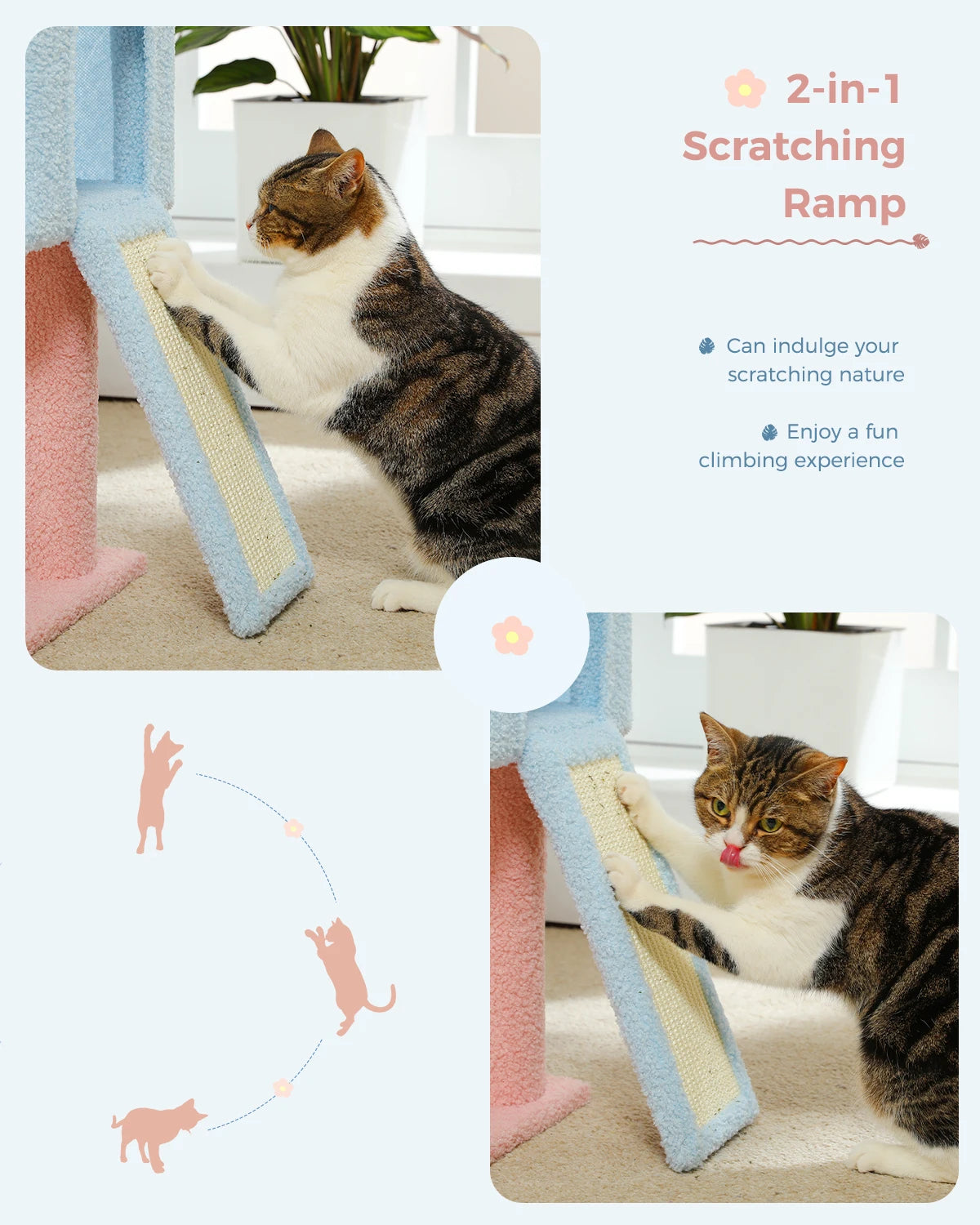 2-in-1 Scratching Ramp

Can indulge your scratching nature

Enjoy a fun climbing experience