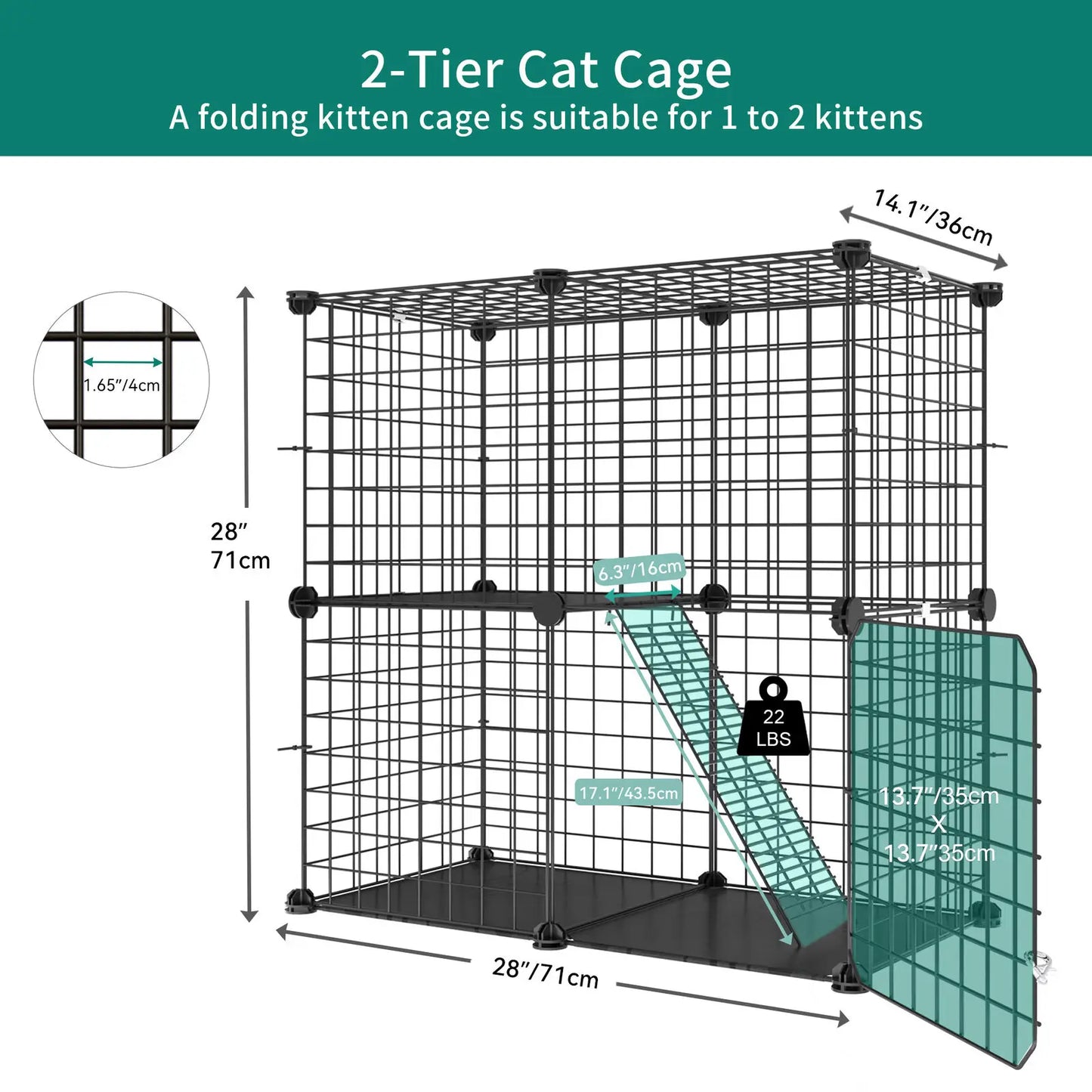 2-Tier Cat Cage
A folding kitten cage is suitable for 1 to 2 kittens

14.1″/36cm

1.65″/4cm

28″
71cm

6.3″/16cm

22
LBS

17.1″/43.5cm

13.7″/35cm
X
13.7″35cm

28″/71cm