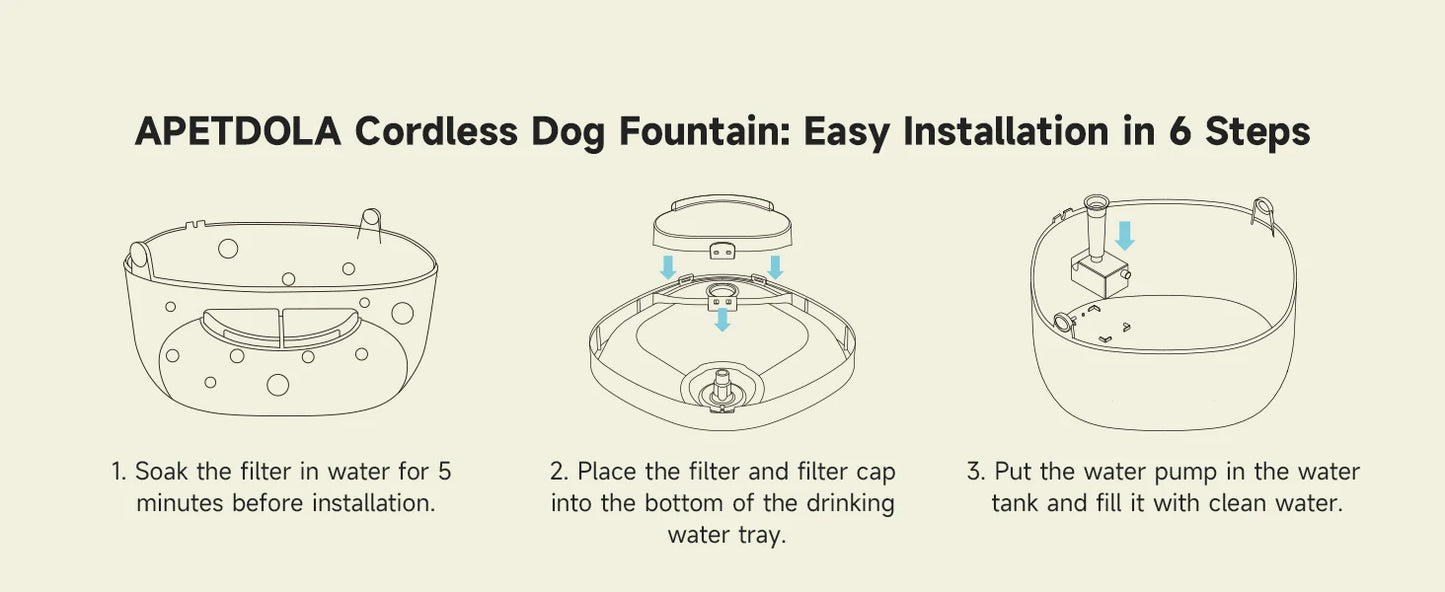 APETDOLA Cordless Dog Fountain: Easy Installation in 6 Steps

1. Soak the filter in water for 5 minutes before installation.

2. Place the filter and filter cap into the bottom of the drinking water tray.

3. Put the water pump in the water tank and fill it with clean water.