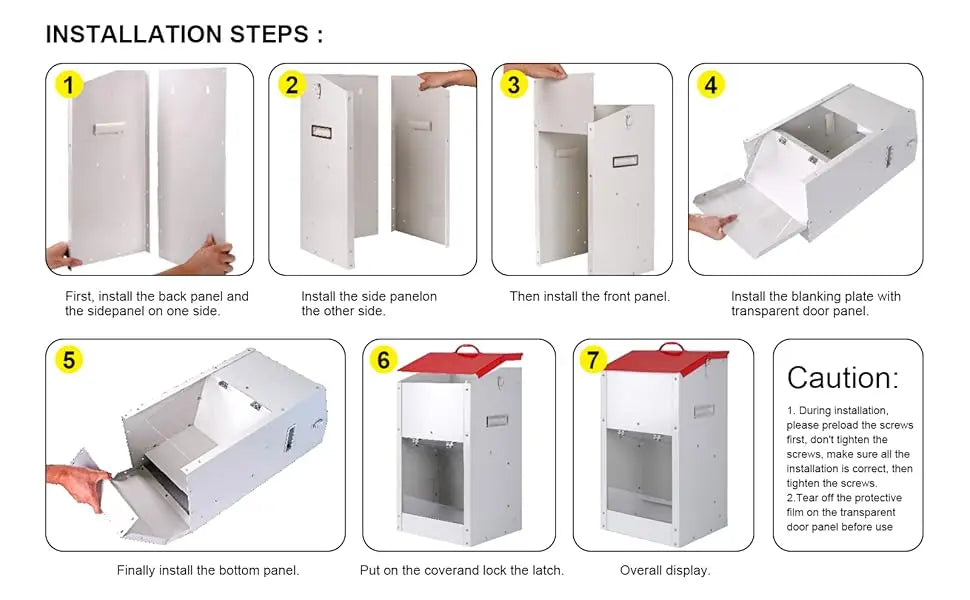 INSTALLATION STEPS :

1

First, install the back panel and the sidepanel on one side.

2

Install the side panelon the other side.

3

Then install the front panel.

4

Install the blanking plate with transparent door panel.

5

Finally install the bottom panel.

6

Put on the coverand lock the latch.

7

Overall display.

Caution:

1. During installation, please preload the screws first, don't tighten the screws, make sure all the installation is correct, then tighten the screws.
2.Tear off the protective film on the transparent door panel before use