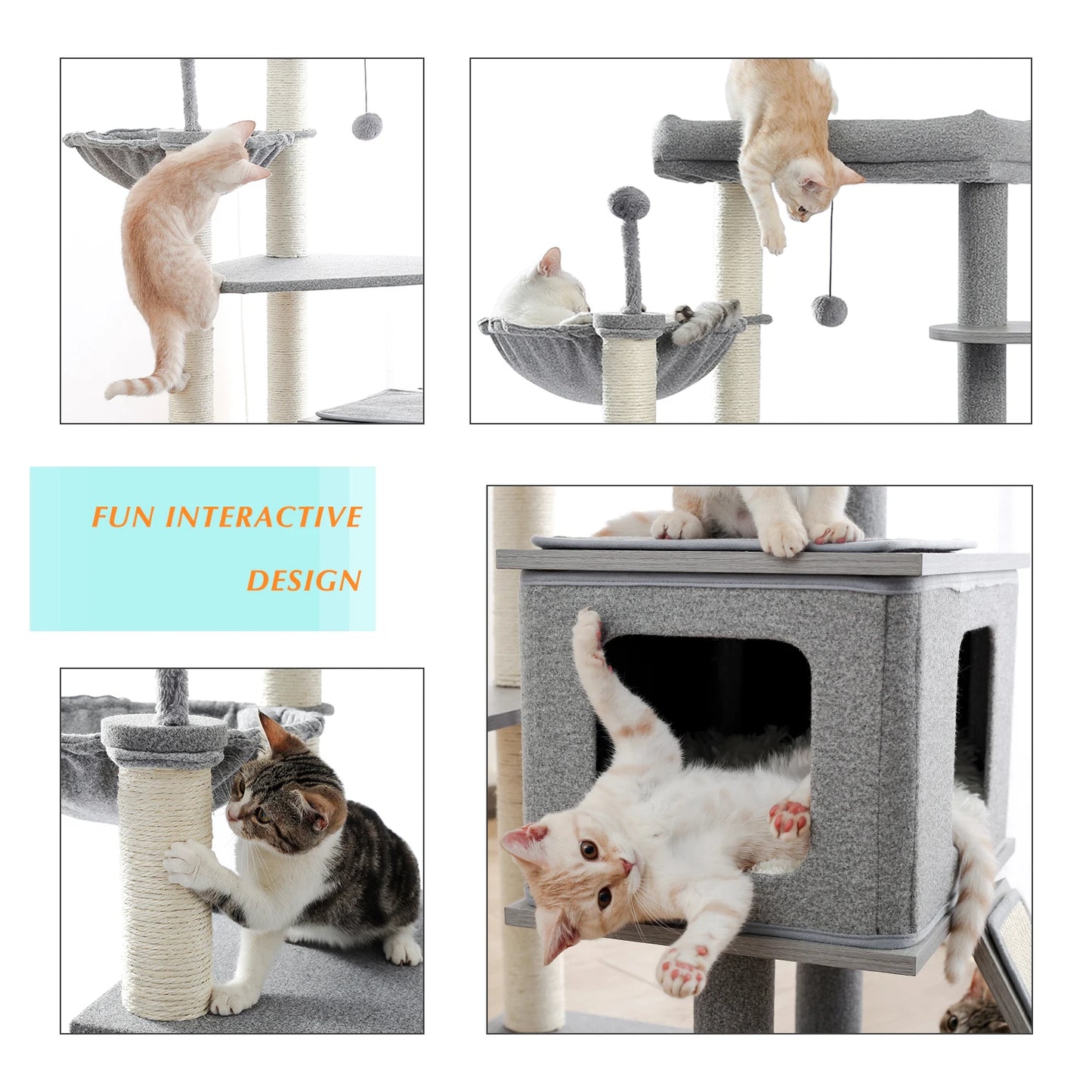 FUN INTERACTIVE

DESIGN